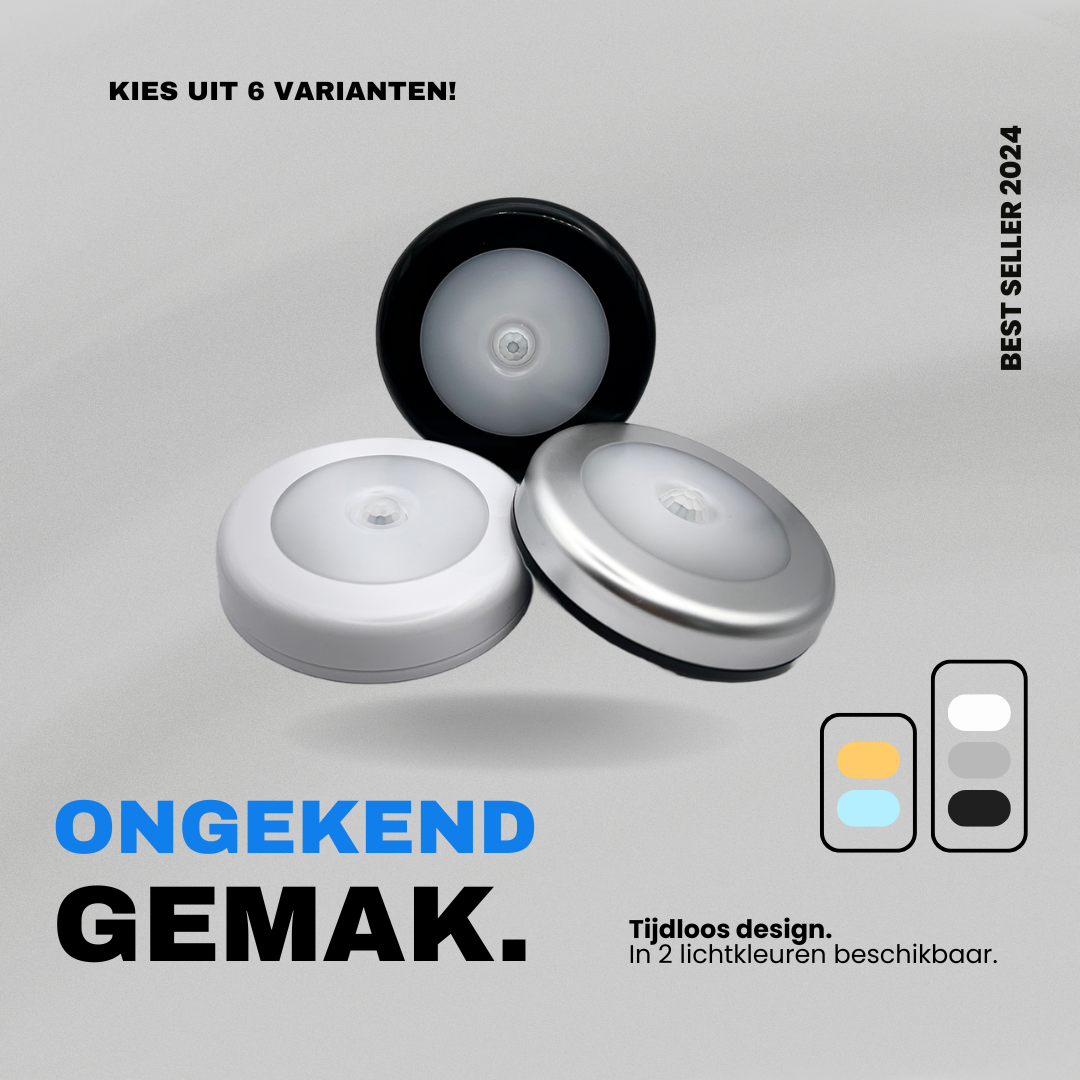 KIES UIT 6 VARIANTEN!

BEST SELLER 2024

ONGEKEND
GEMAK.

Tijdloos design.
In 2 lichtkleuren beschikbaar.