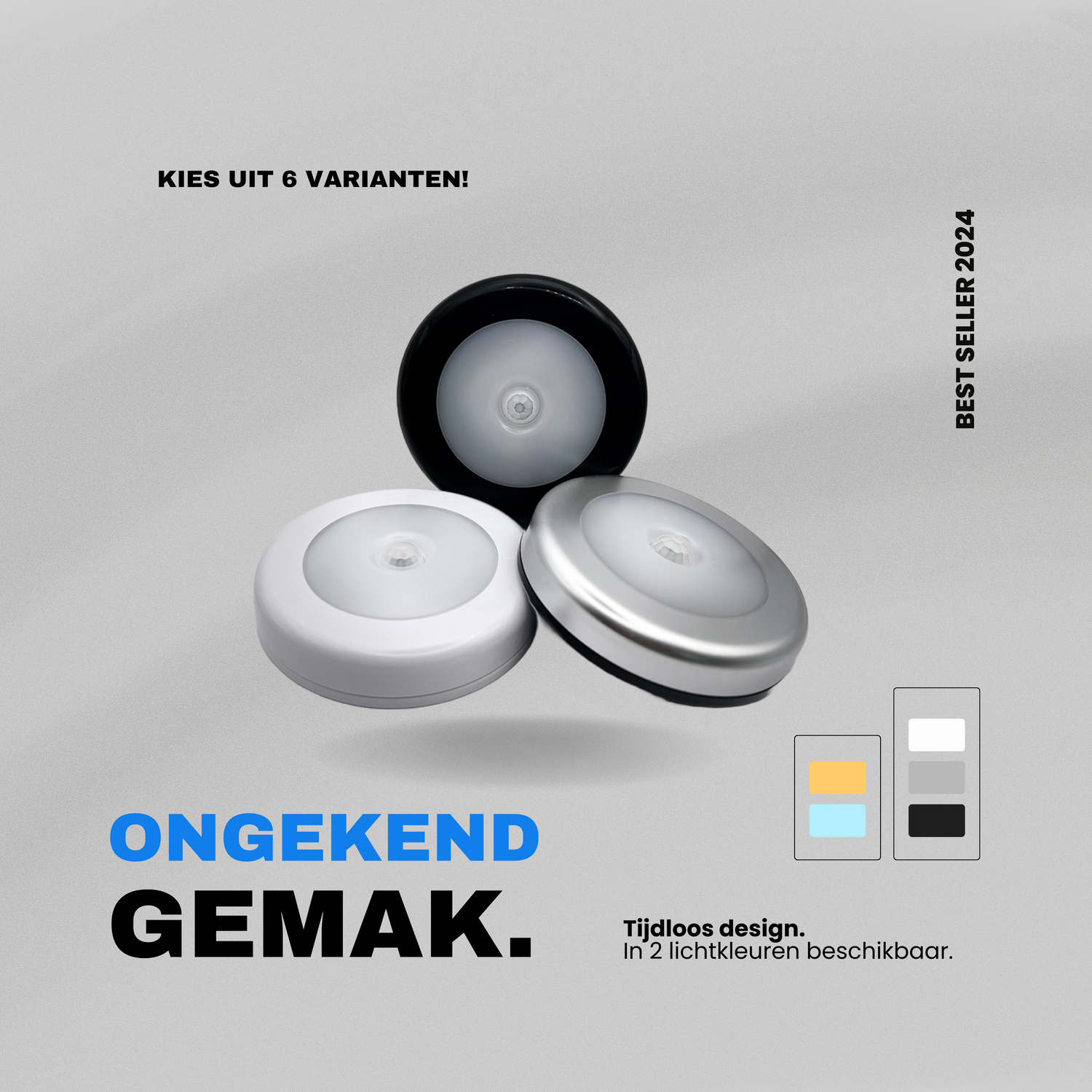 KIES UIT 6 VARIANTEN!

BEST SELLER 2024

ONGEKEND
GEMAK.

Tijdloos design.
In 2 lichtkleuren beschikbaar.